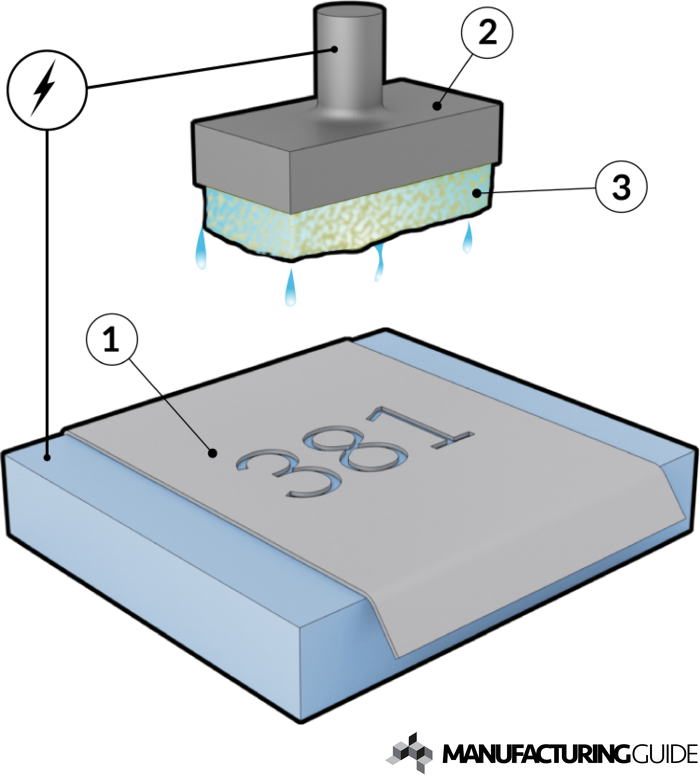 2

3

1

381

MANUFACTURINGGUIDE